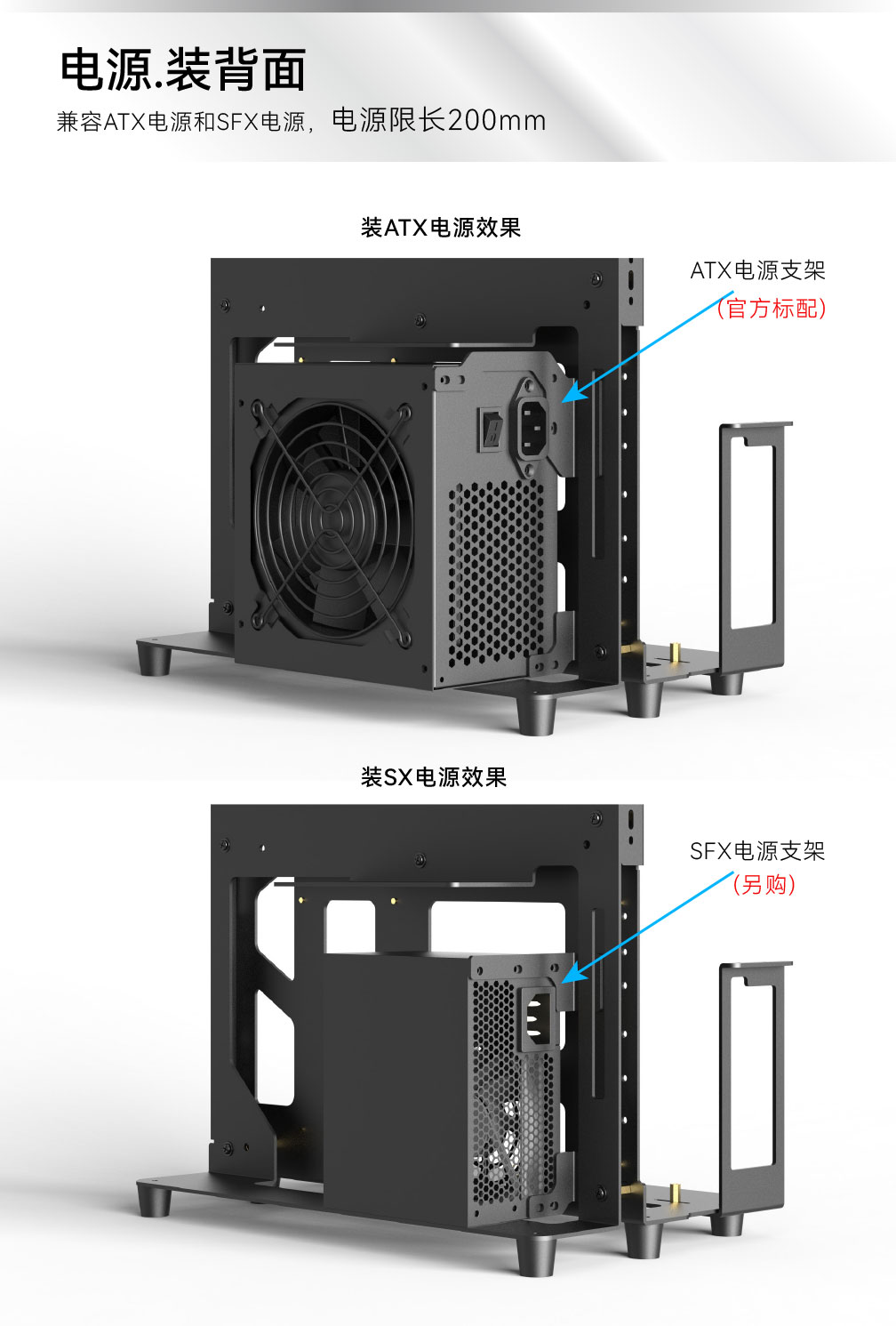 电源.装背面

兼容ATX电源和SFX电源，电源限长200mm

装ATX电源效果

ATX电源支架
(官方标配)

装SX电源效果

SFX电源支架
(另购)