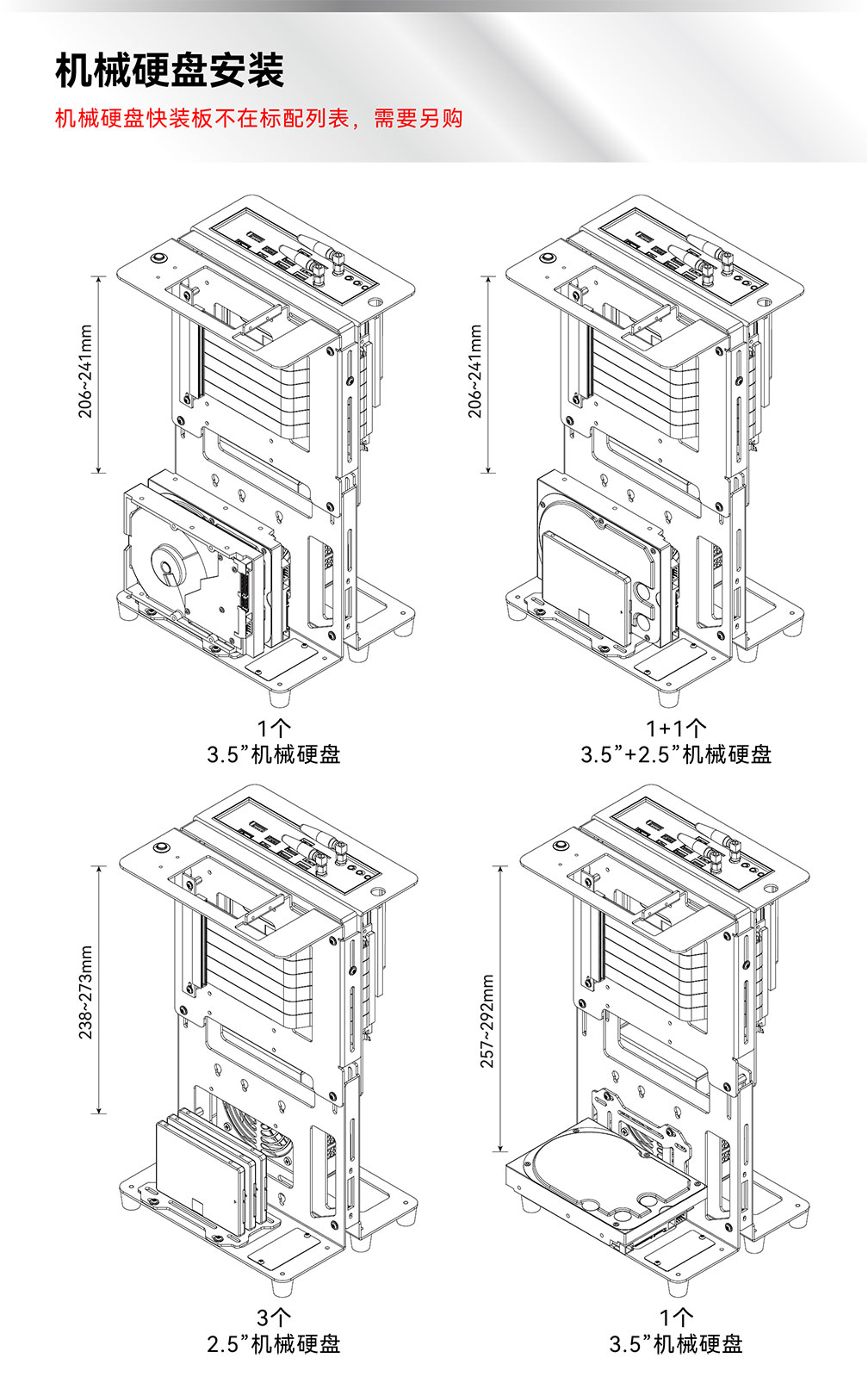 机械硬盘安装

机械硬盘快装板不在标配列表，需要另购

206~241mm

1个
3.5”机械硬盘

206~241mm

1+1个
3.5”+2.5”机械硬盘

238~273mm

3个
2.5”机械硬盘

257~292mm

1个
3.5”机械硬盘